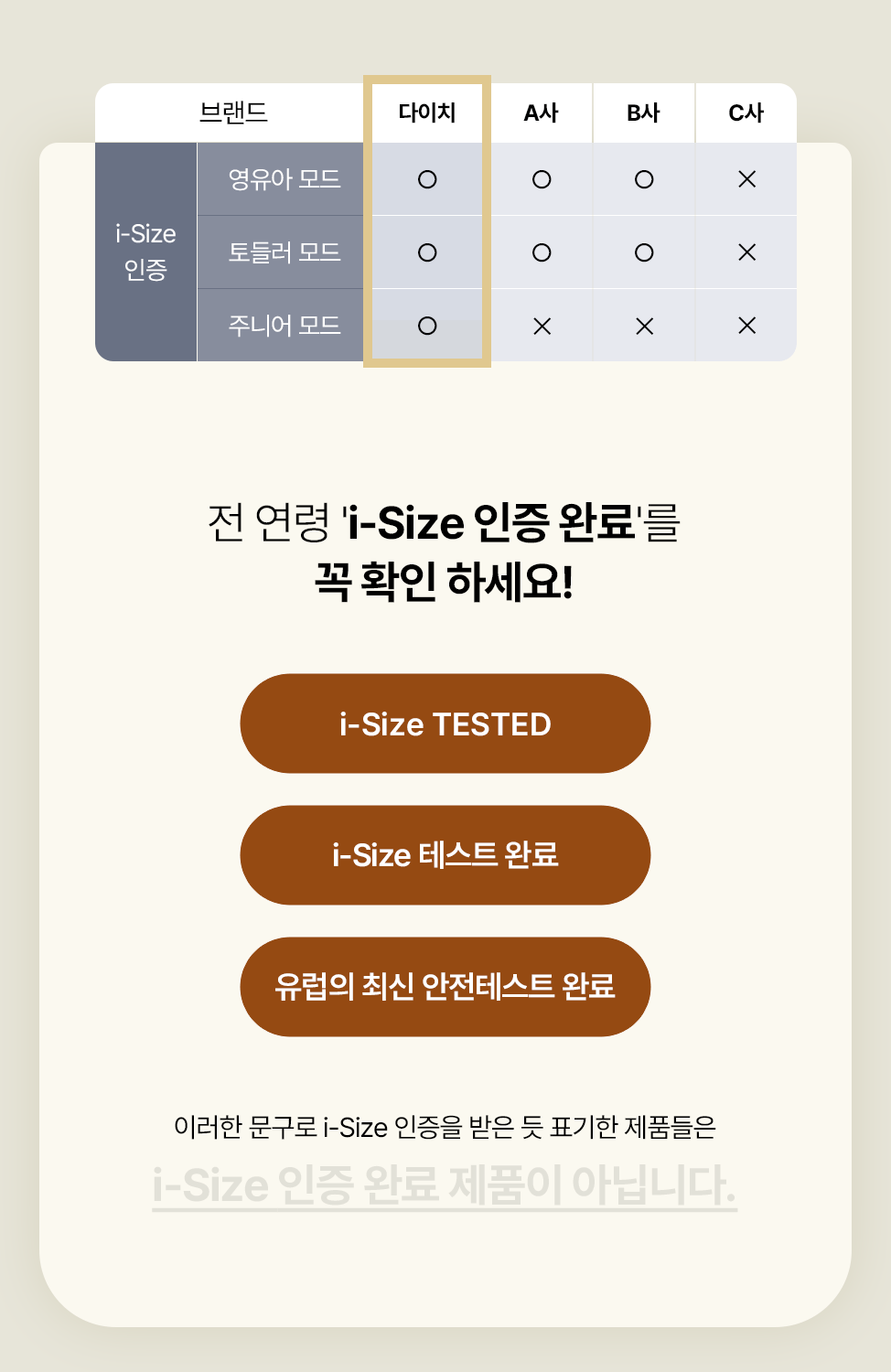 | 브랜드 | | 다이치 | A사 | B사 | C사 |
|---|---|---|---|---|---|
| i-Size 인증 | 영유아 모드 | ○ | ○ | ○ | × |
| | 토들러 모드 | ○ | ○ | ○ | × |
| | 주니어 모드 | ○ | × | × | × |

전 연령 'i-Size 인증 완료'를
꼭 확인 하세요!

i-Size TESTED

i-Size 테스트 완료

유럽의 최신 안전테스트 완료

이러한 문구로 i-Size 인증을 받은 듯 표기한 제품들은

i-Size 인증 완료 제품이 아닙니다.